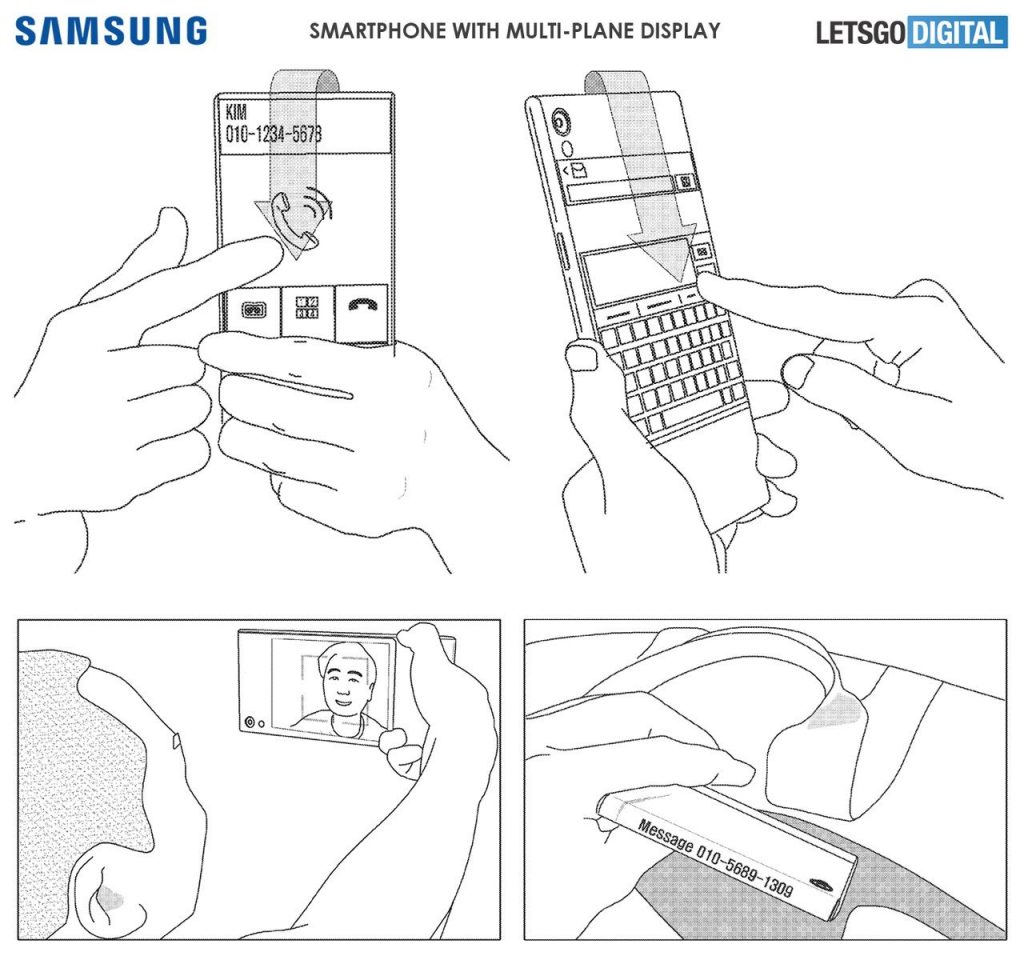 SAMSUNG
SMARTPHONE WITH MULTI-PLANE DISPLAY
LETSGO DIGITAL

KIM
010-1234-5678

Message 010-5689-1309