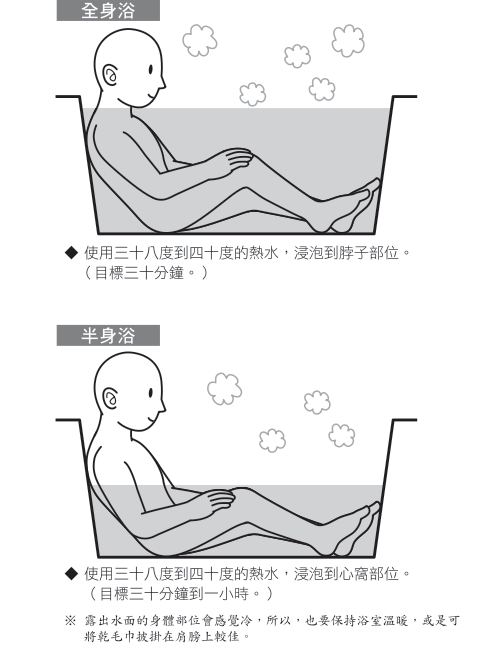 全身浴

◆ 使用三十八度到四十度的熱水，浸泡到脖子部位。（目標三十分鐘。）

半身浴

◆ 使用三十八度到四十度的熱水，浸泡到心窩部位。（目標三十分鐘到一小時。）

※ 露出水面的身體部位會感覺冷，所以，也要保持浴室溫暖，或是可將乾毛巾披掛在肩膀上較佳。